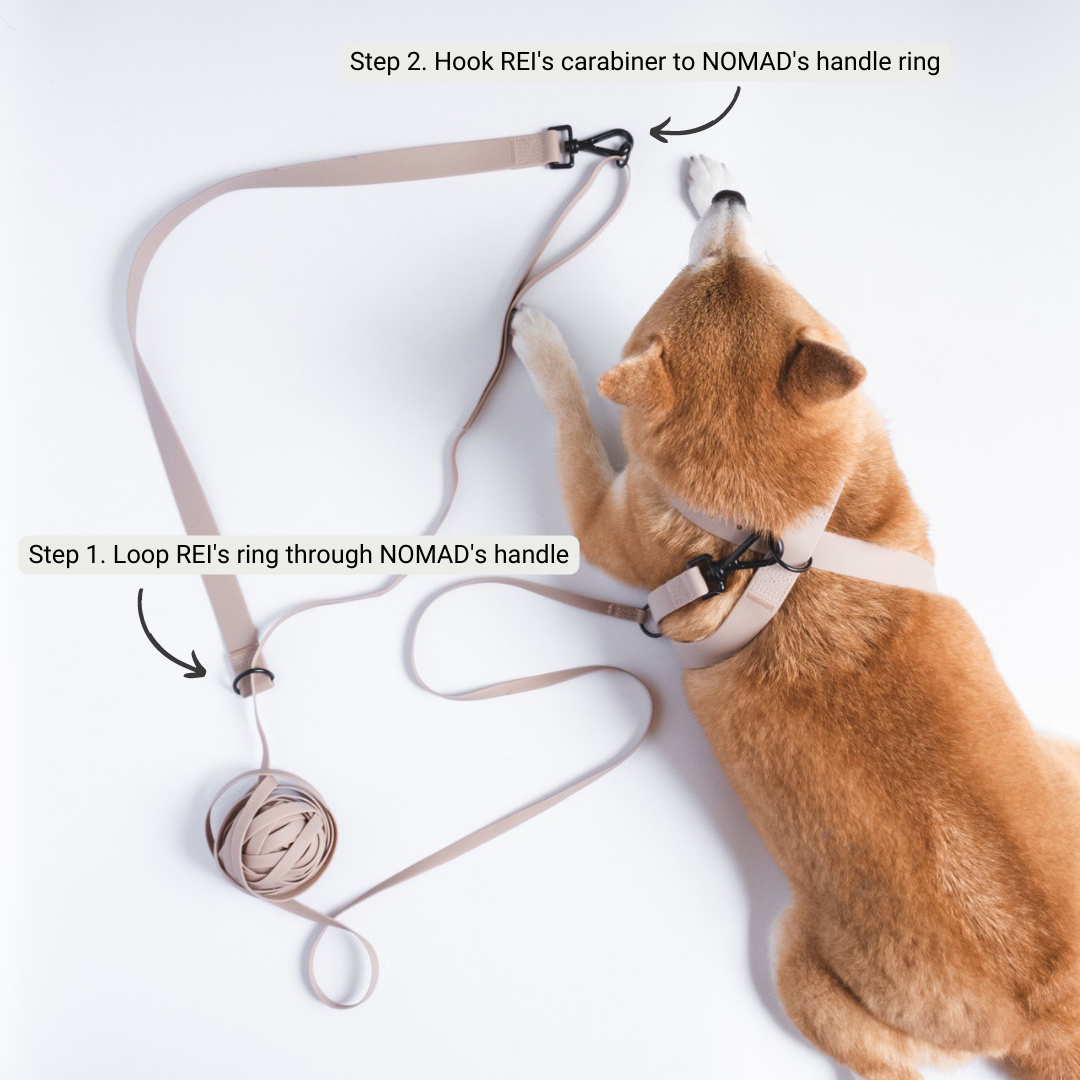 Step 2. Hook REI's carabiner to NOMAD's handle ring

Step 1. Loop REI's ring through NOMAD's handle