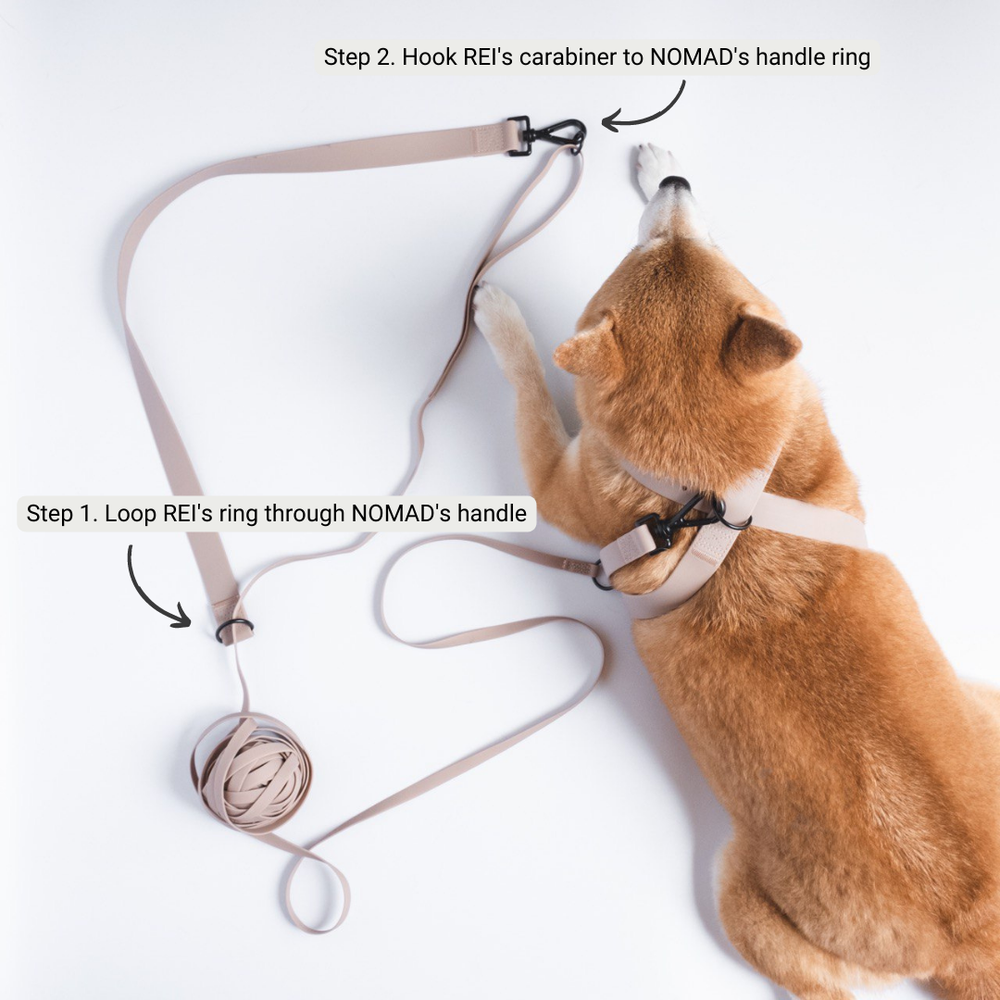 Step 2. Hook REI's carabiner to NOMAD's handle ring

Step 1. Loop REI's ring through NOMAD's handle